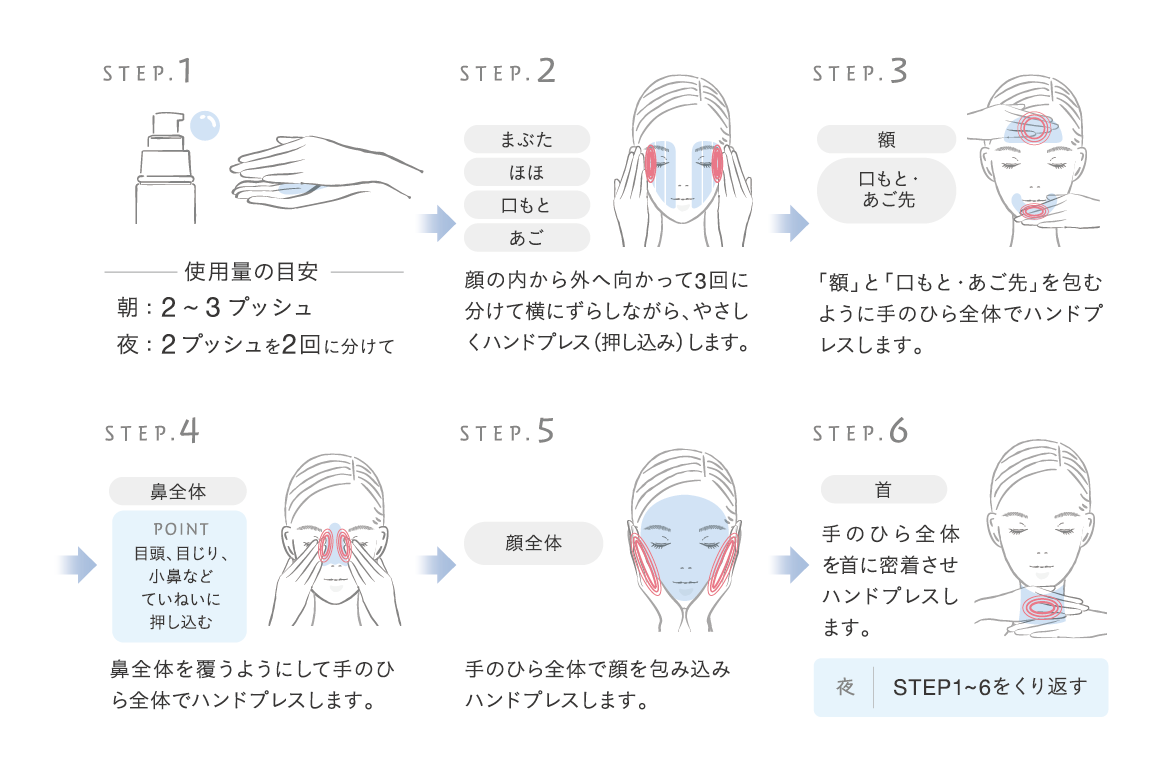 STEP.1

使用量の目安
朝：2～3プッシュ
夜：2プッシュを2回に分けて

STEP.2

まぶた
ほほ
口もと
あご

顔の内から外へ向かって3回に分けて横にずらしながら、やさしくハンドプレス（押し込み）します。

STEP.3

額
口もと・あご先

「額」と「口もと・あご先」を包むように手のひら全体でハンドプレスします。

STEP.4

鼻全体
POINT
目頭、目じり、小鼻などていねいに押し込む

鼻全体を覆うようにして手のひら全体でハンドプレスします。

STEP.5

顔全体

手のひら全体で顔を包み込みハンドプレスします。

STEP.6

首

手のひら全体を首に密着させハンドプレスします。

夜　STEP1~6をくり返す